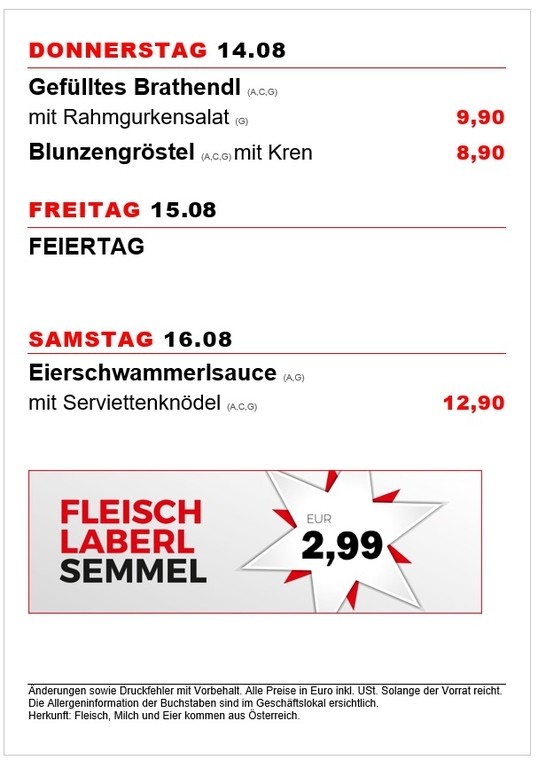 DONNERSTAG 14.08

Gefülltes Brathendl (A,C,G)
mit Rahmgurkensalat (G) 9,90

Blunzengröstel (A,C,G) mit Kren 8,90

FREITAG 15.08

FEIERTAG

SAMSTAG 16.08

Eierschwammerlsauce (A,G)
mit Serviettenknödel (A,C,G) 12,90

FLEISCH
LABERL
SEMMEL

EUR
2,99

Änderungen sowie Druckfehler mit Vorbehalt. Alle Preise in Euro inkl. USt. Solange der Vorrat reicht.
Die Allergeninformation der Buchstaben sind im Geschäftslokal ersichtlich.
Herkunft: Fleisch, Milch und Eier kommen aus Österreich.